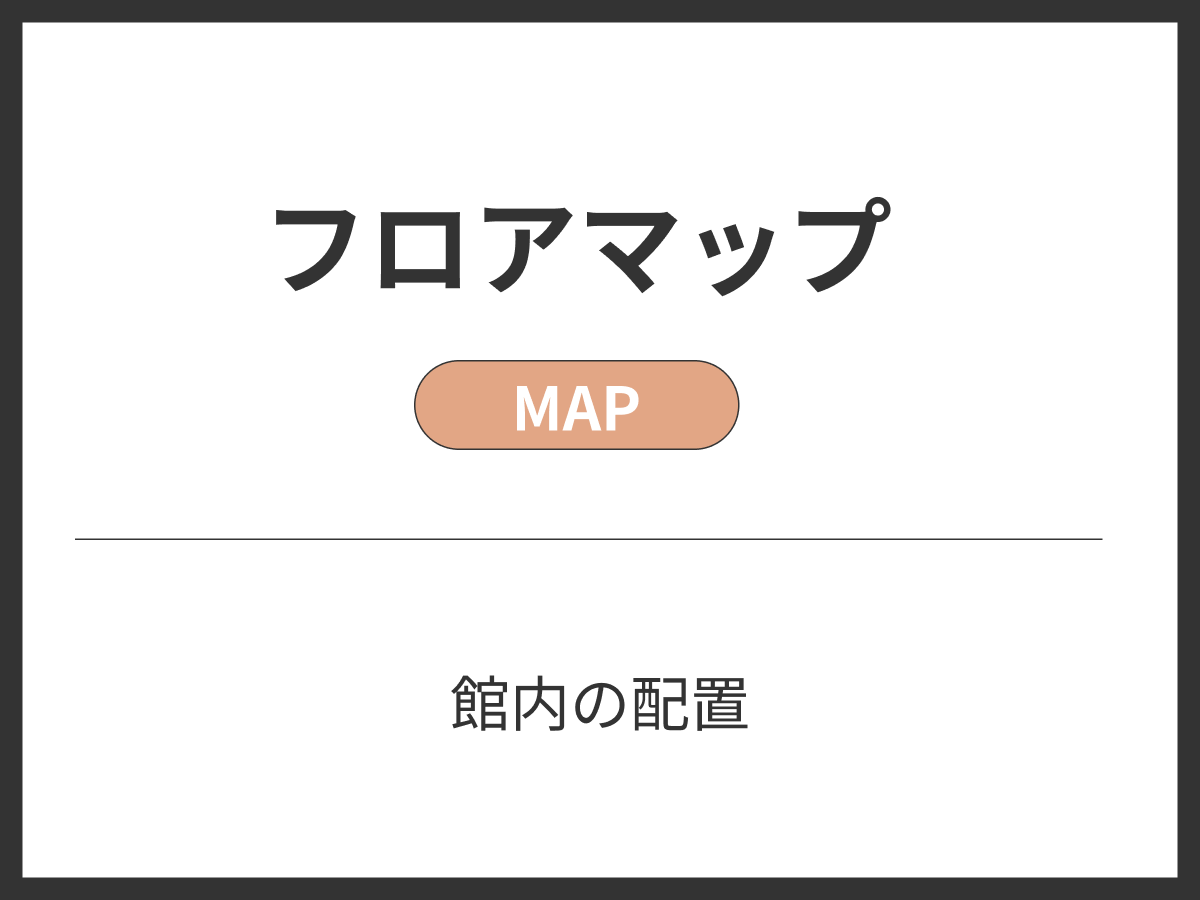 フロアマップ

MAP

館内の配置